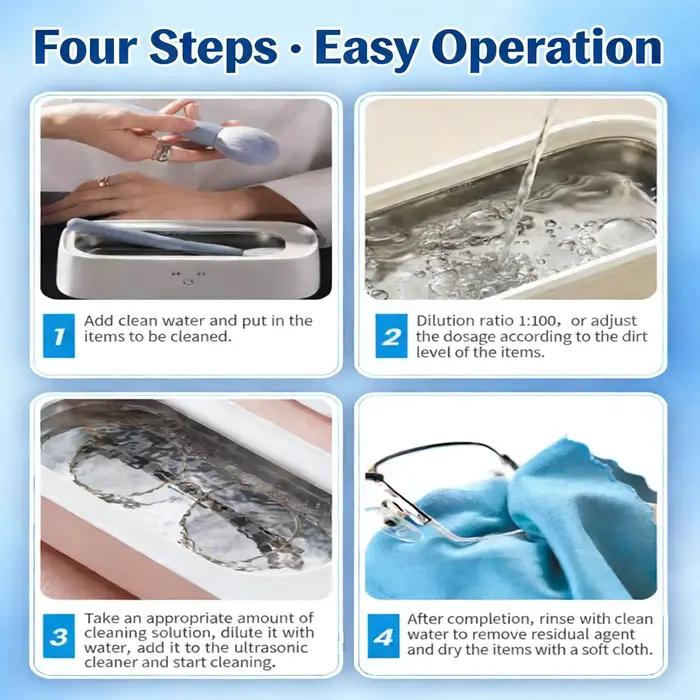 Four Steps · Easy Operation

1 Add clean water and put in the items to be cleaned.

2 Dilution ratio 1:100, or adjust the dosage according to the dirt level of the items.

3 Take an appropriate amount of cleaning solution, dilute it with water, add it to the ultrasonic cleaner and start cleaning.

4 After completion, rinse with clean water to remove residual agent and dry the items with a soft cloth.